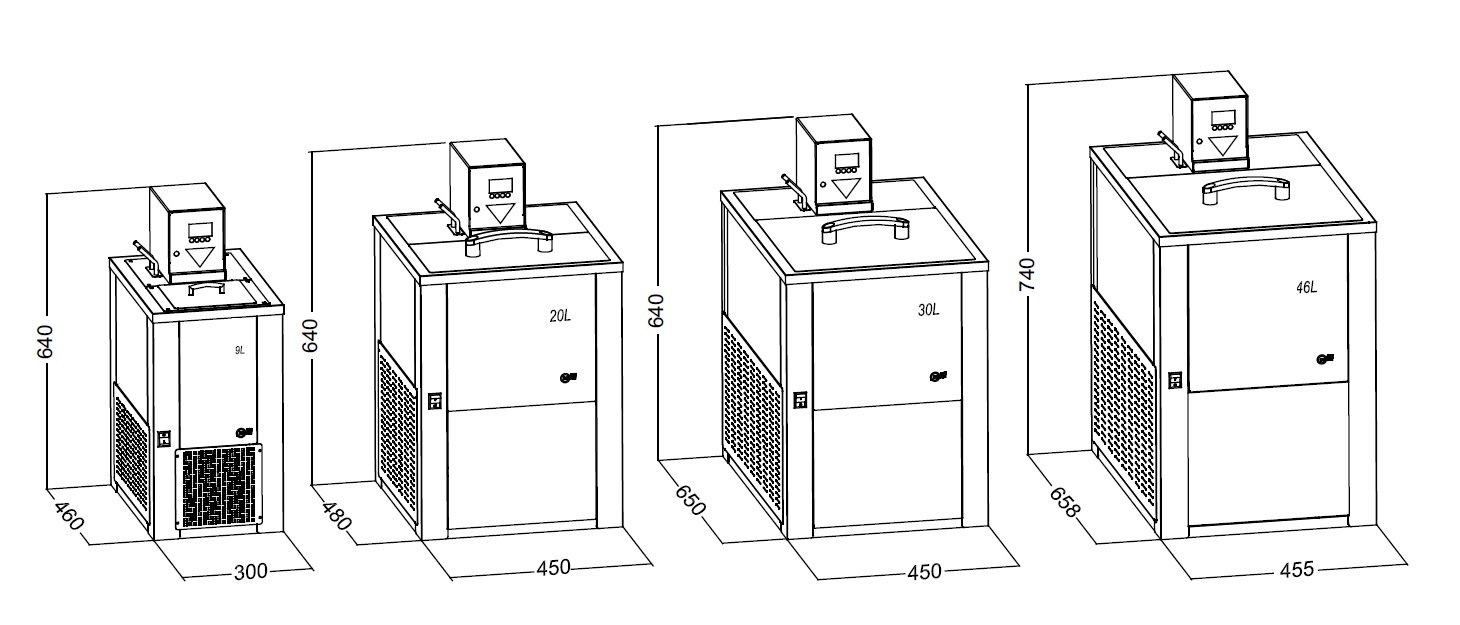 640
9L
460
300

640
20L
480
450

640
30L
650
450

740
46L
658
455